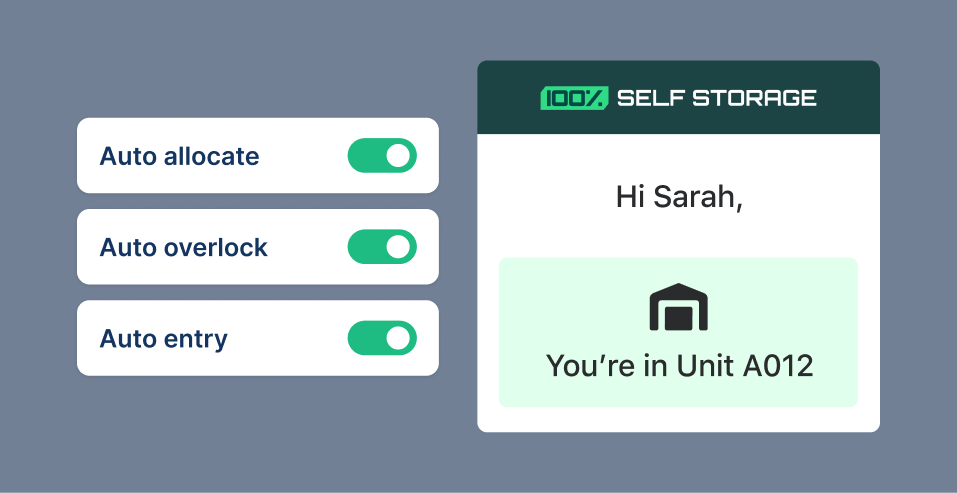 Auto allocate

Auto overlock

Auto entry

100% SELF STORAGE

Hi Sarah,

You're in Unit A012